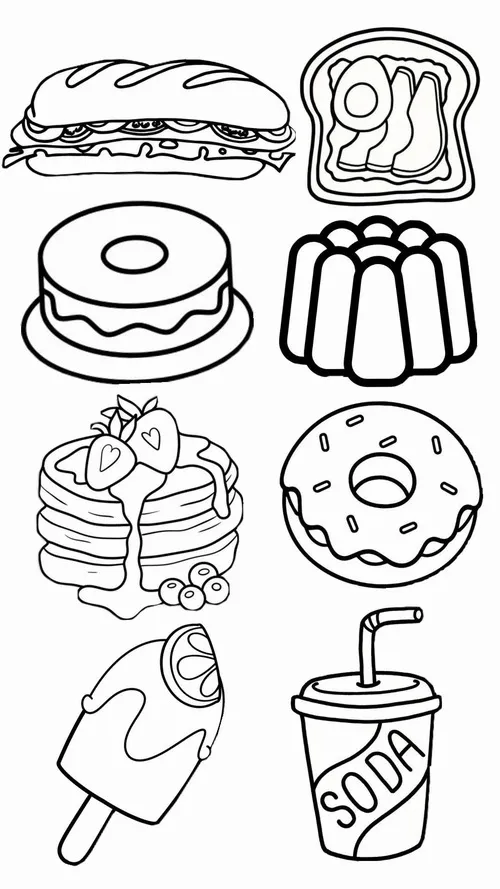 SODA