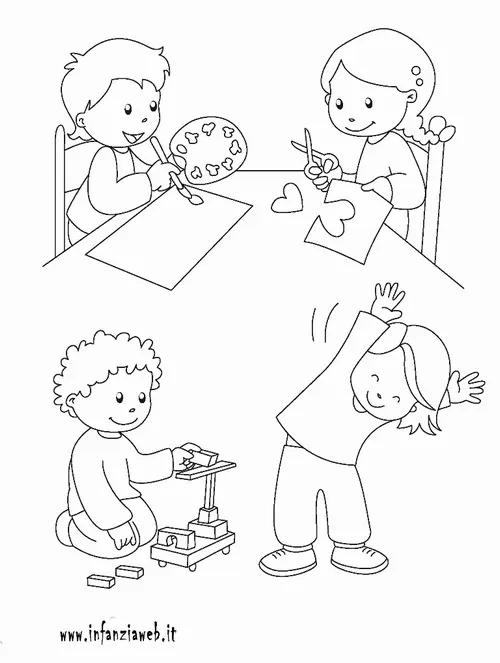 www.infanziaweb.it